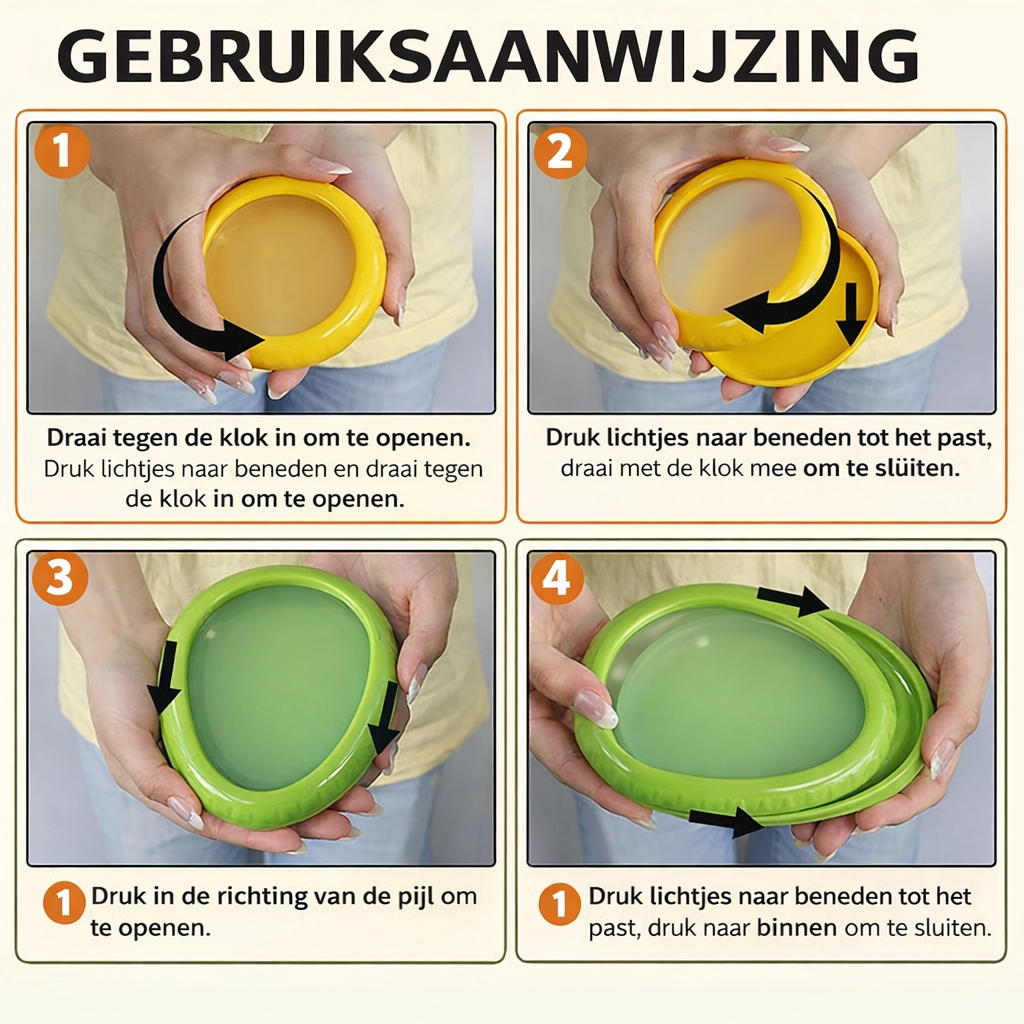 GEBRUIKSAANWIJZING

1

Draai tegen de klok in om te openen. Druk lichtjes naar beneden en draai tegen de klok in om te openen.

2

Druk lichtjes naar beneden tot het past, draai met de klok mee om te slüiten.

3

1 Druk in de richting van de pijl om te openen.

4

1 Druk lichtjes naar beneden tot het past, druk naar binnen om te sluiten.